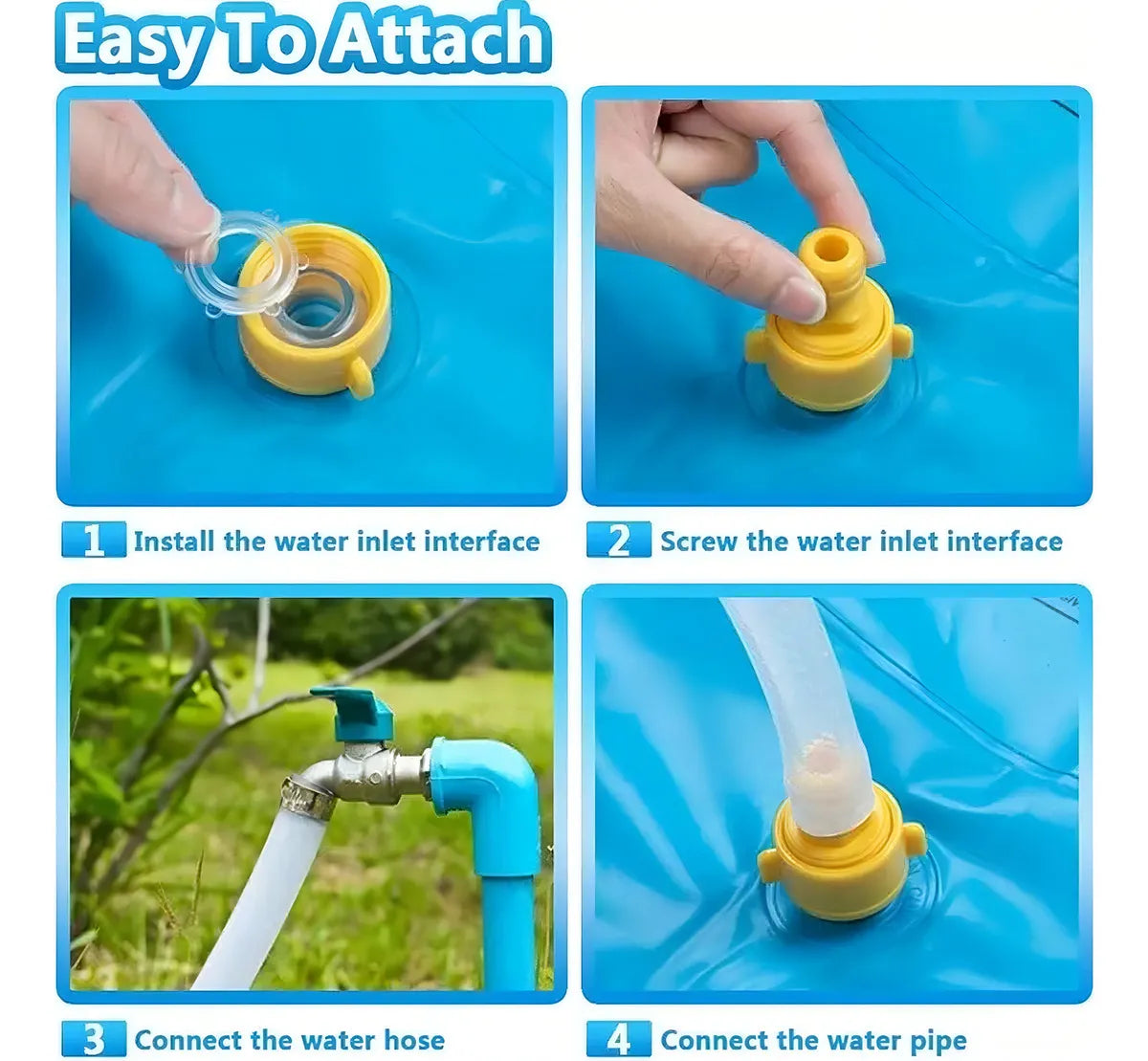 Easy To Attach

1 Install the water inlet interface

2 Screw the water inlet interface

3 Connect the water hose

4 Connect the water pipe